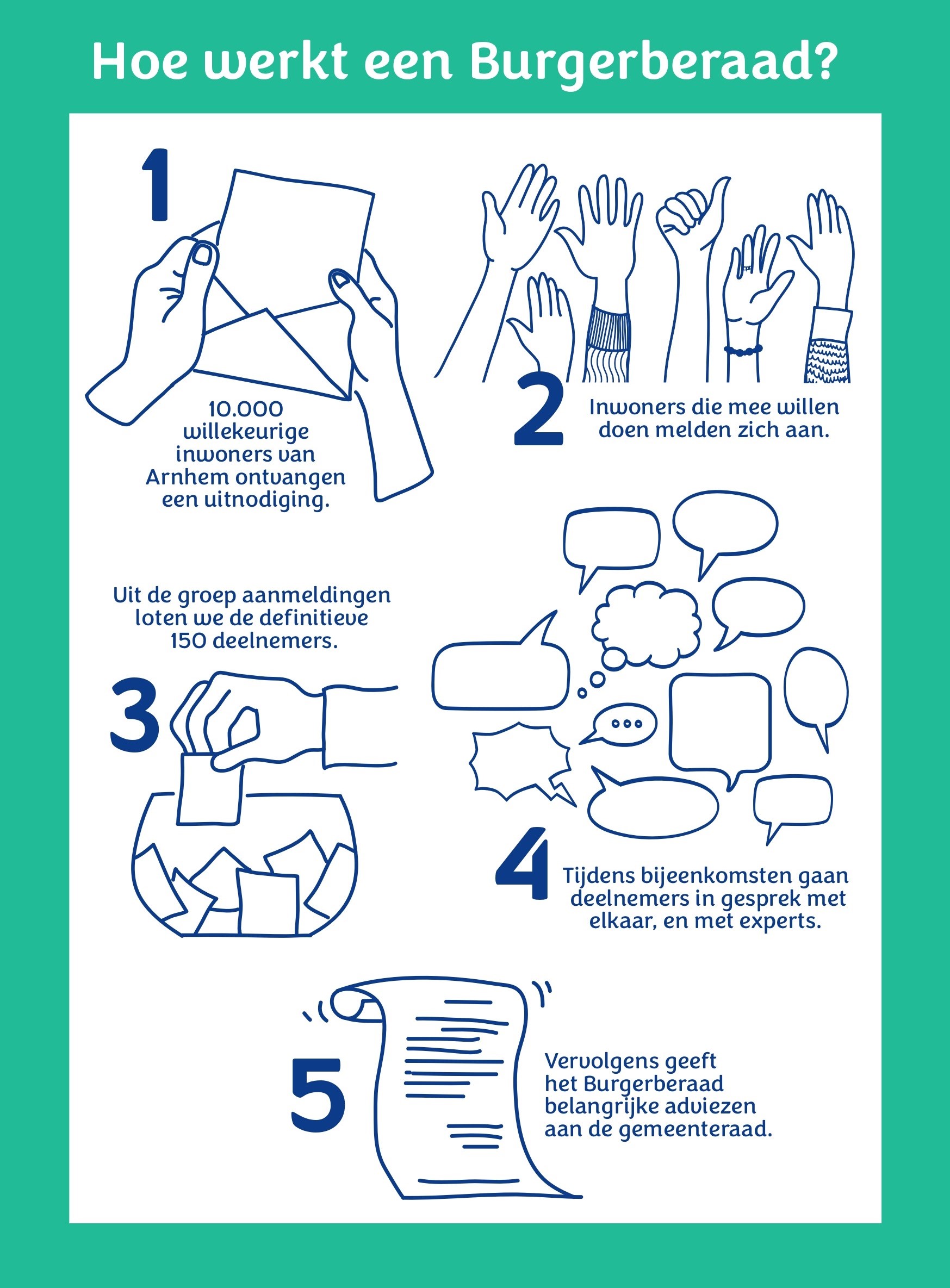 Hoe werkt een Burgerberaad?

1

10.000 willekeurige inwoners van Arnhem ontvangen een uitnodiging.

2

Inwoners die mee willen doen melden zich aan.

Uit de groep aanmeldingen loten we de definitieve 150 deelnemers.

3

4

Tijdens bijeenkomsten gaan deelnemers in gesprek met elkaar, en met experts.

5

Vervolgens geeft het Burgerberaad belangrijke adviezen aan de gemeenteraad.